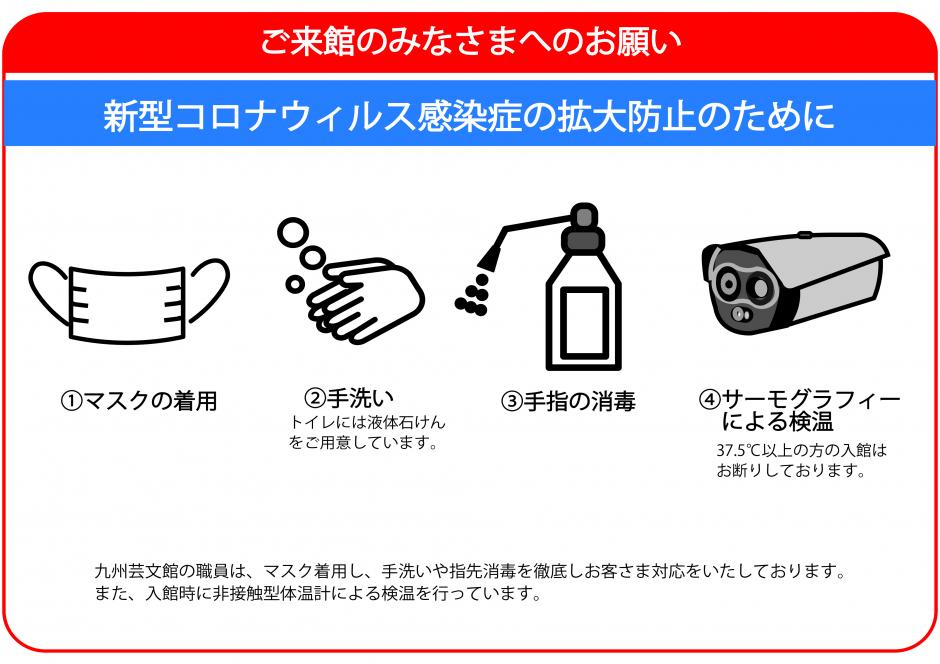 ご来館のみなさまへのお願い

新型コロナウィルス感染症の拡大防止のために

①マスクの着用

②手洗い
トイレには液体石けんをご用意しています。

③手指の消毒

④サーモグラフィーによる検温
37.5℃以上の方の入館はお断りしております。

九州芸文館の職員は、マスク着用し、手洗いや指先消毒を徹底しお客さま対応をいたしております。
また、入館時に非接触型体温計による検温を行っています。